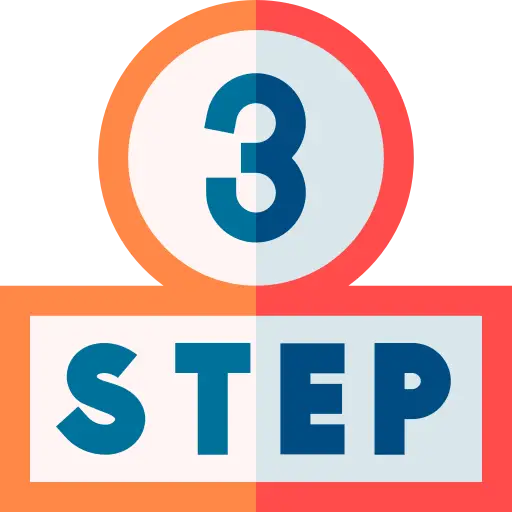 3

STEP