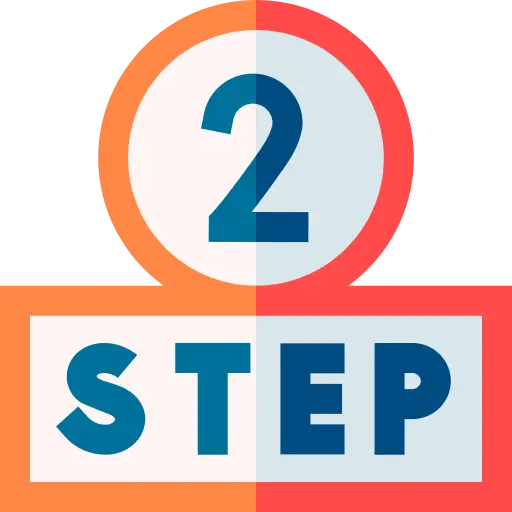 2

STEP